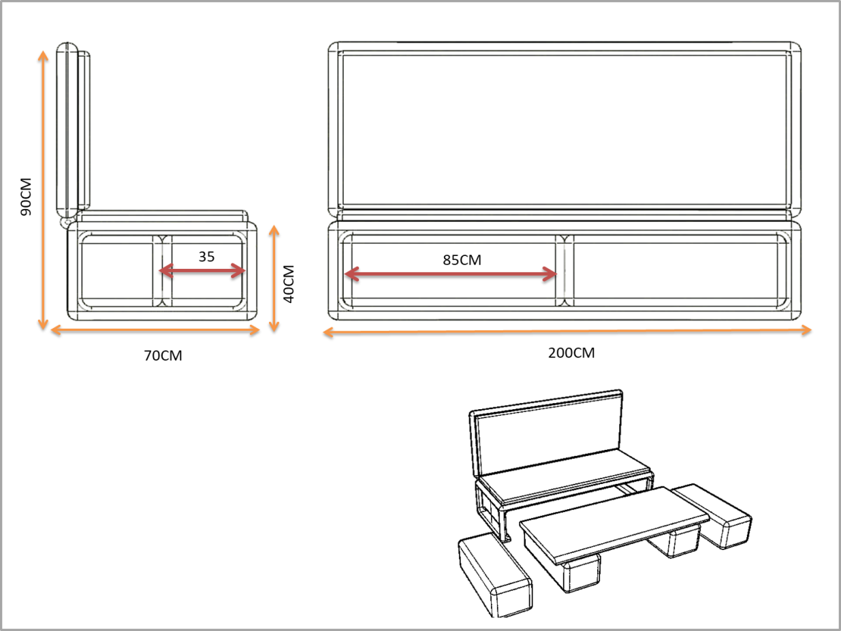 90CM
35
40CM
70CM
85CM
200CM